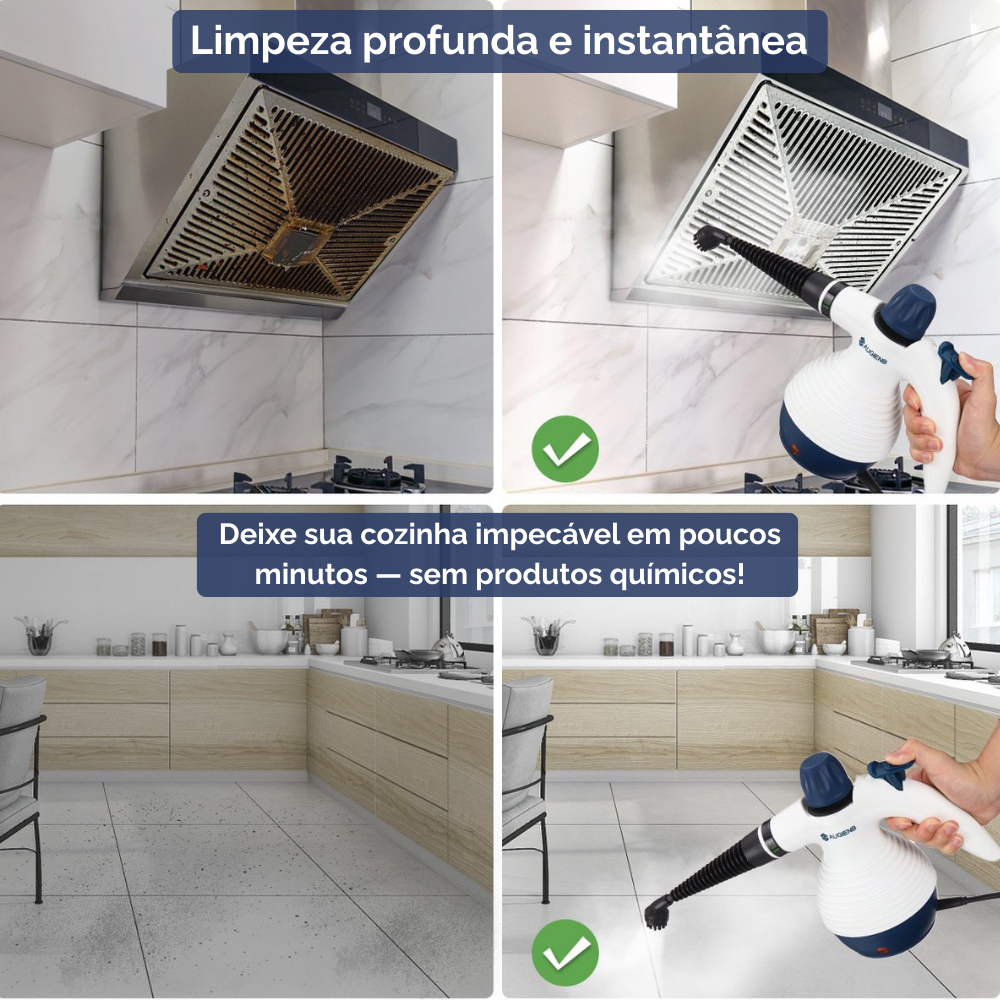 Limpeza profunda e instantânea

AUGIENB

Deixe sua cozinha impecável em poucos minutos — sem produtos químicos!

AUGIENB