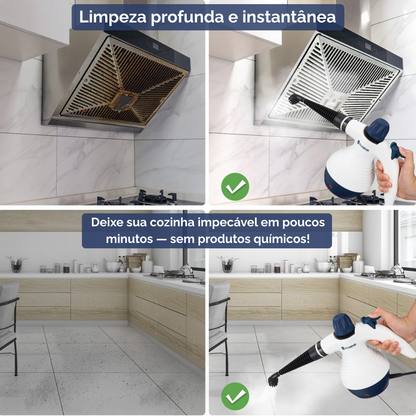 Limpeza profunda e instantânea

Deixe sua cozinha impecável em poucos minutos — sem produtos químicos!